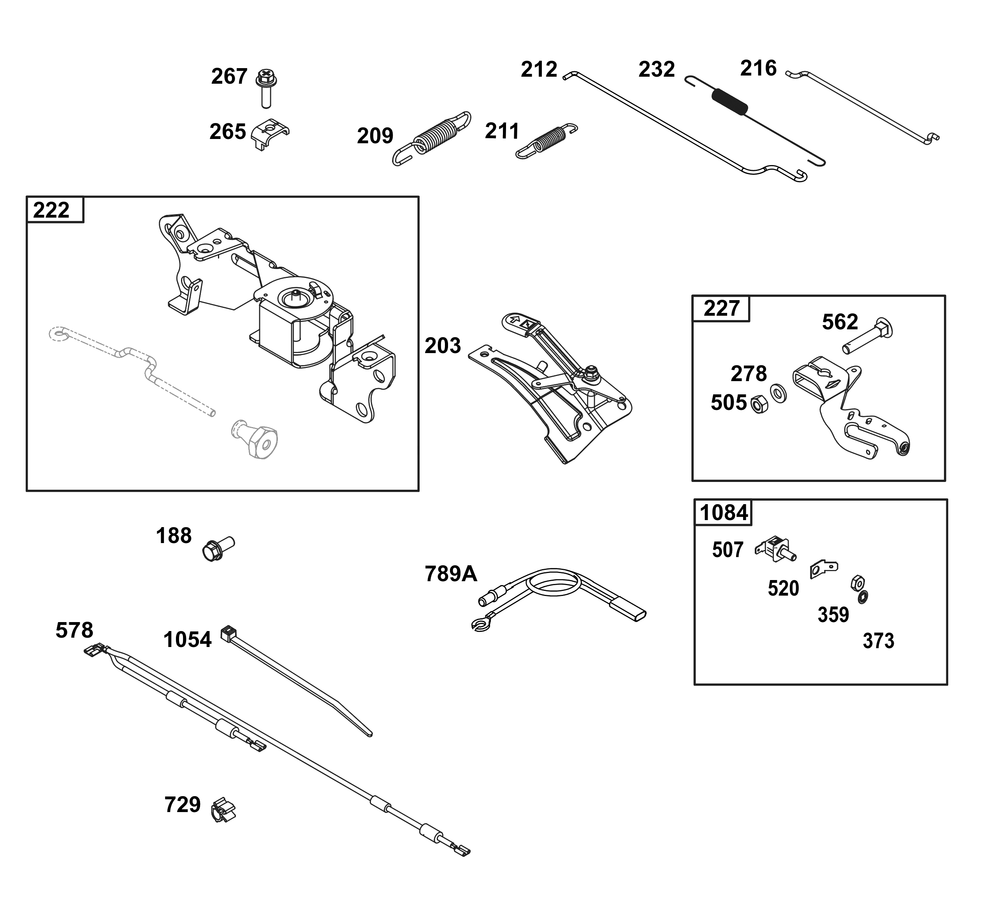 267
265
209
211
212
232
216
222
203
227
562
278
505
1084
507
520
359
373
188
789A
578
1054
729